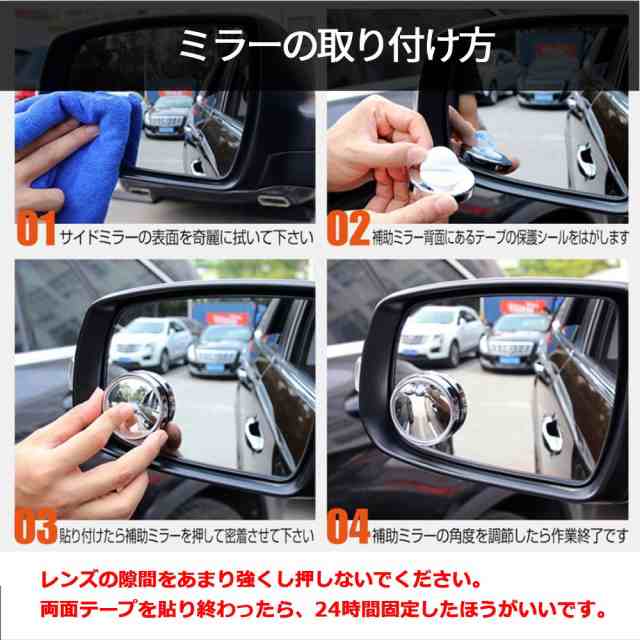 ミラーの取り付け方

01 サイドミラーの表面を奇麗に拭いて下さい

02 補助ミラー背面にあるテープの保護シールをはがします

03 貼り付けたら補助ミラーを押して密着させて下さい

04 補助ミラーの角度を調節したら作業終了です

レンズの隙間をあまり強くし押しないでください。
両面テープを貼り終わったら、24時間固定したほうがいいです。