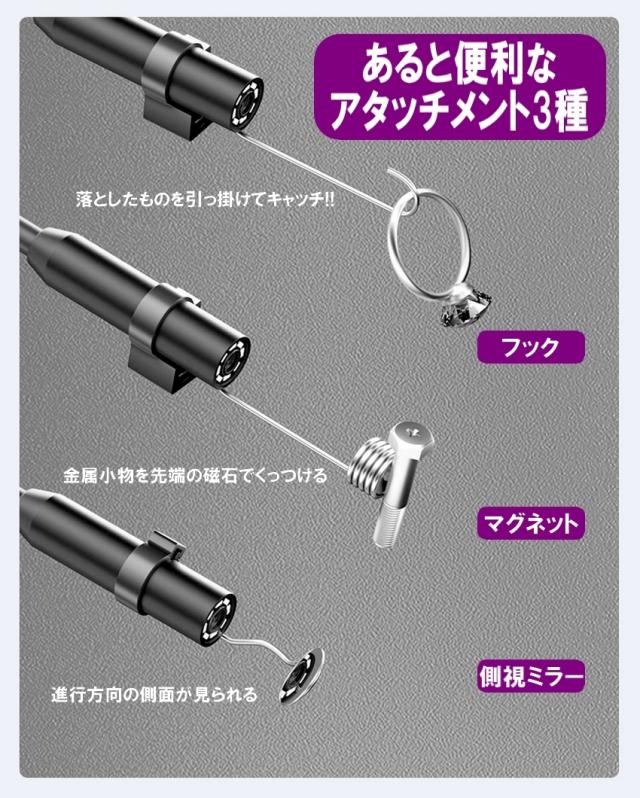 あると便利な
アタッチメント3種

落としたものを引っ掛けてキャッチ!!

フック

金属小物を先端の磁石でくっつける

マグネット

進行方向の側面が見られる

側視ミラー