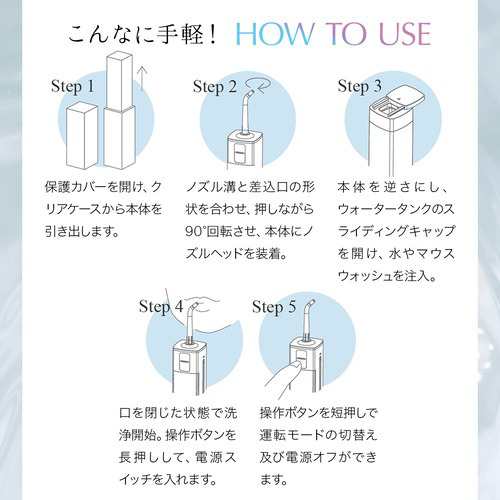 こんなに手軽！ HOW TO USE

Step 1

保護カバーを開け、クリアケースから本体を引き出します。

Step 2

ノズル溝と差込口の形状を合わせ、押しながら90°回転させ、本体にノズルヘッドを装着。

Step 3

本体を逆さにし、ウォータータンクのスライディングキャップを開け、水やマウスウォッシュを注入。

Step 4

口を閉じた状態で洗浄開始。操作ボタンを長押しして、電源スイッチを入れます。

Step 5

操作ボタンを短押しで運転モードの切替え及び電源オフができます。