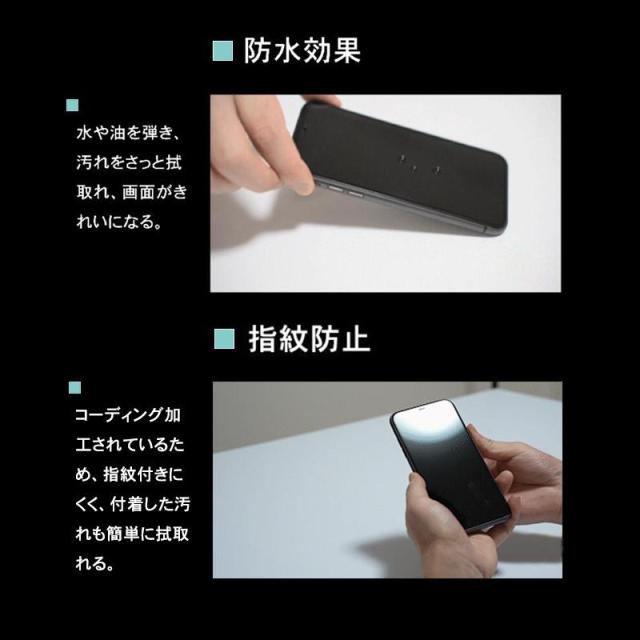 ■ 防水効果

■
水や油を弾き、汚れをさっと拭取れ、画面がきれいになる。

■ 指紋防止

■
コーディング加工されているため、指紋付きにくく、付着した汚れも簡単に拭取れる。