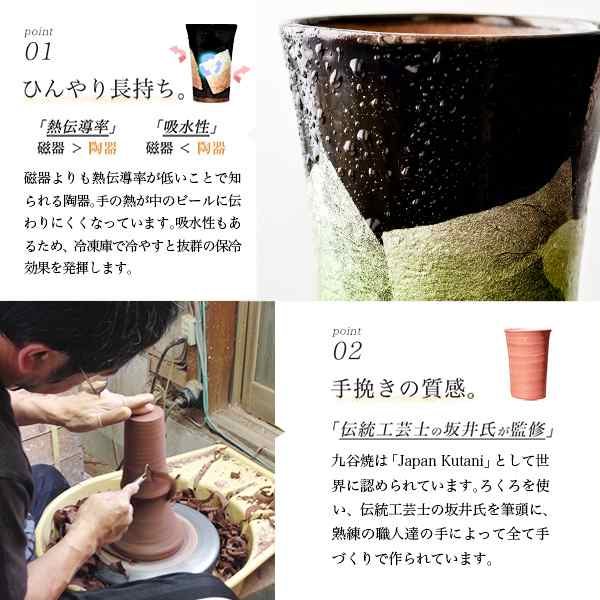 point
01
ひんやり長持ち。

「熱伝導率」
磁器 > 陶器

「吸水性」
磁器 < 陶器

磁器よりも熱伝導率が低いことで知られる陶器。手の熱が中のビールに伝わりにくくなっています。吸水性もあるため、冷凍庫で冷やすと抜群の保冷効果を発揮します。

point
02
手挽きの質感。

「伝統工芸士の坂井氏が監修」
九谷焼は「Japan Kutani」として世界に認められています。ろくろを使い、伝統工芸士の坂井氏を筆頭に、熟練の職人達の手によって全て手づくりで作られています。