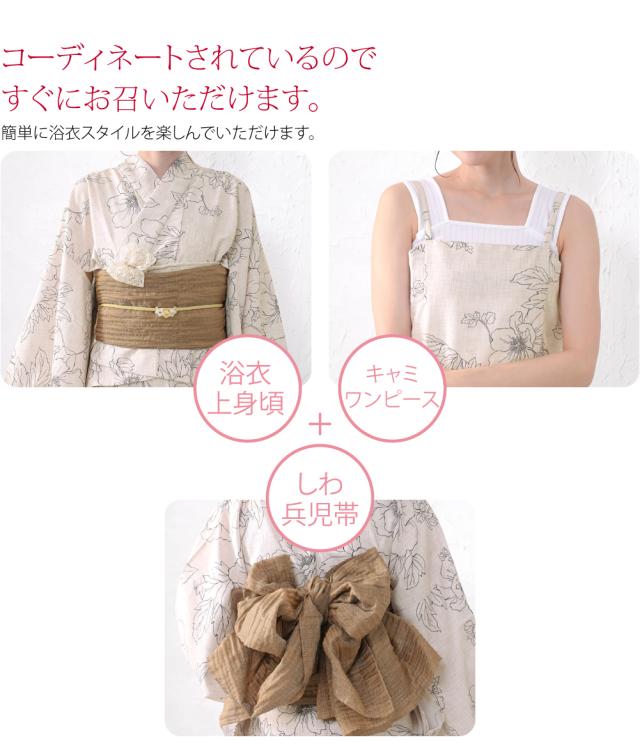 コーディネートされているので
すぐにお召いただけます。

簡単に浴衣スタイルを楽しんでいただけます。

浴衣
上身頃

キャミ
ワンピース

+

しわ
兵児帯