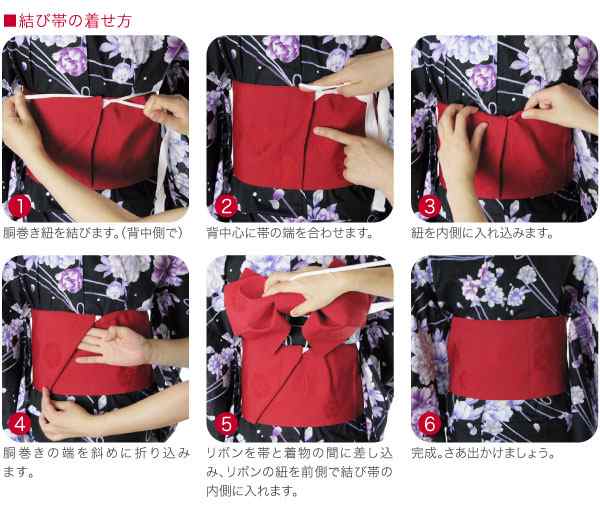 ■結び帯の着せ方

1
胴巻き紐を結びます。(背中側で)

2
背中心に帯の端を合わせます。

3
紐を内側に入れ込みます。

4
胴巻きの端を斜めに折り込みます。

5
リボンを帯と着物の間に差し込み、リボンの紐を前側で結び帯の内側に入れます。

6
完成。さあ出かけましょう。