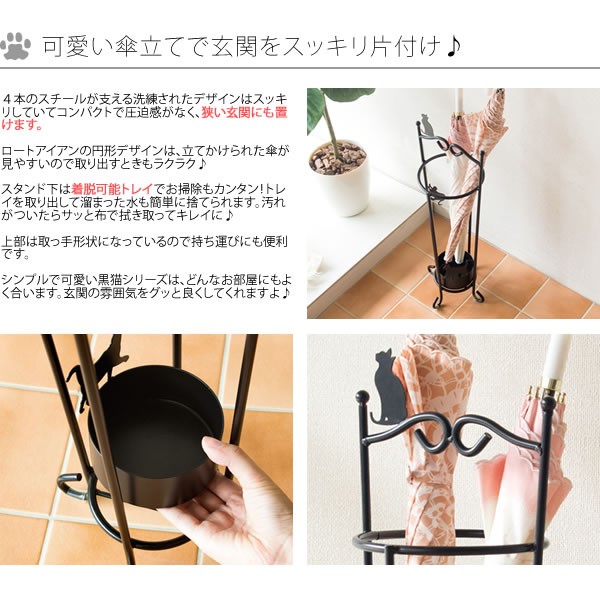 可愛い傘立てで玄関をスッキリ片付け♪

４本のスチールが支える洗練されたデザインはスッキリしていてコンパクトで圧迫感がなく、狭い玄関にも置けます。

ロートアイアンの円形デザインは、立てかけられた傘が見やすいので取り出すときもラクラク♪

スタンド下は着脱可能トレイでお掃除もカンタン!トレイを取り出して溜まった水も簡単に捨てられます。汚れがついたらサッと布で拭き取ってキレイに♪

上部は取っ手形状になっているので持ち運びにも便利です。

シンプルで可愛い黒猫シリーズは、どんなお部屋にもよく合います。玄関の雰囲気をグッと良くしてくれますよ♪