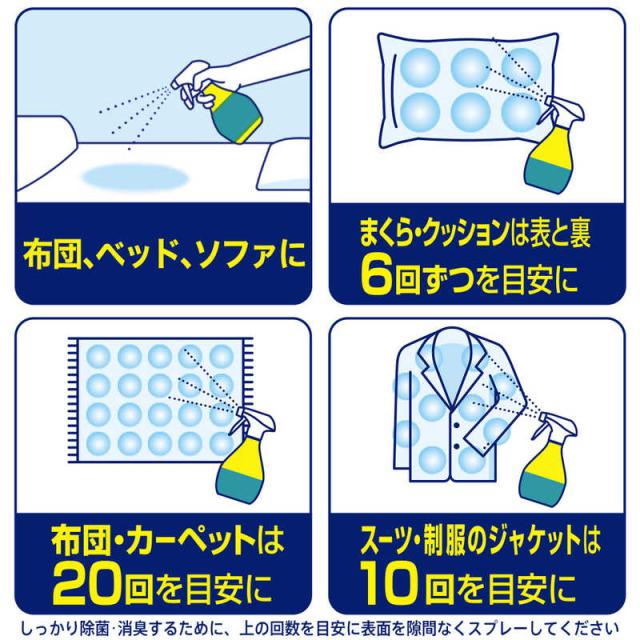 布団、ベッド、ソファに

まくら・クッションは表と裏
6回ずつを目安に

布団・カーペットは
20回を目安に

スーツ・制服のジャケットは
10回を目安に

しっかり除菌・消臭するために、上の回数を目安に表面を隙間なくスプレーしてください