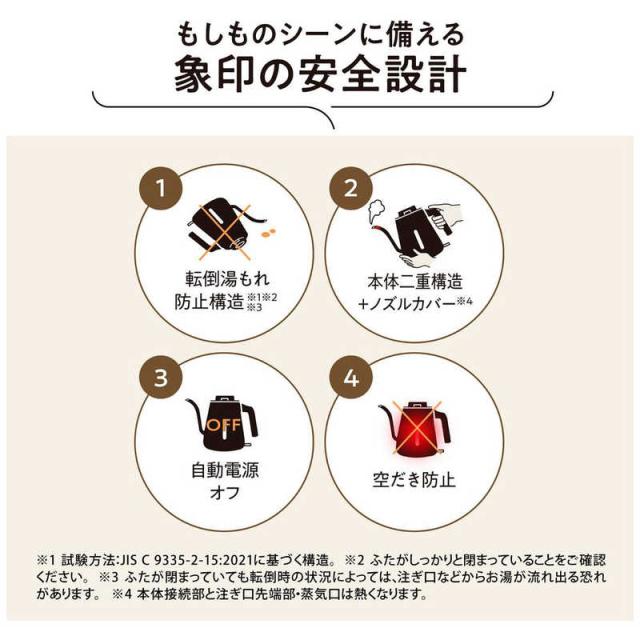 もしものシーンに備える
象印の安全設計

1
転倒湯もれ防止構造※1※2※3

2
本体二重構造+ノズルカバー※4

3
OFF
自動電源オフ

4
空だき防止

※1 試験方法:JIS C 9335-2-15:2021に基づく構造。 ※2 ふたがしっかりと閉まっていることをご確認ください。 ※3 ふたが閉まっていても転倒時の状況によっては、注ぎ口などからお湯が流れ出る恐れがあります。 ※4 本体接続部と注ぎ口先端部・蒸気口は熱くなります。