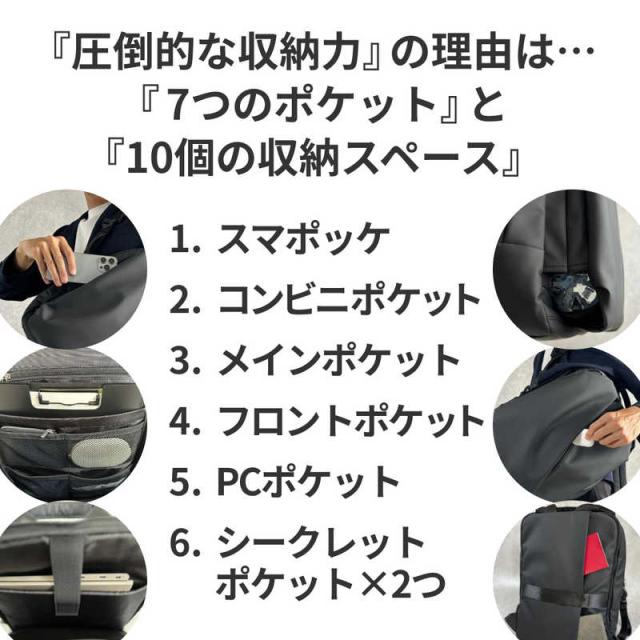 『圧倒的な収納力』の理由は…
『7つのポケット』と
『10個の収納スペース』

1. スマポッケ
2. コンビニポケット
3. メインポケット
4. フロントポケット
5. PCポケット
6. シークレットポケット×2つ