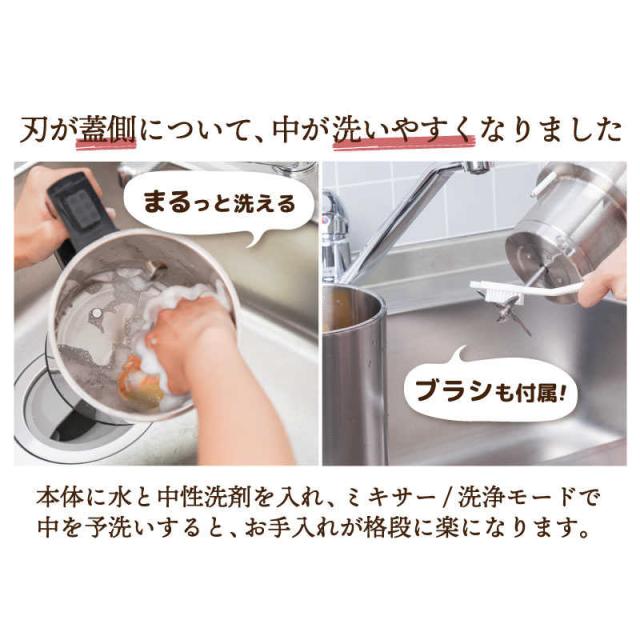 刃が蓋側について、中が洗いやすくなりました

まるっと洗える

ブラシも付属!

本体に水と中性洗剤を入れ、ミキサー / 洗浄モードで中を予洗いすると、お手入れが格段に楽になります。