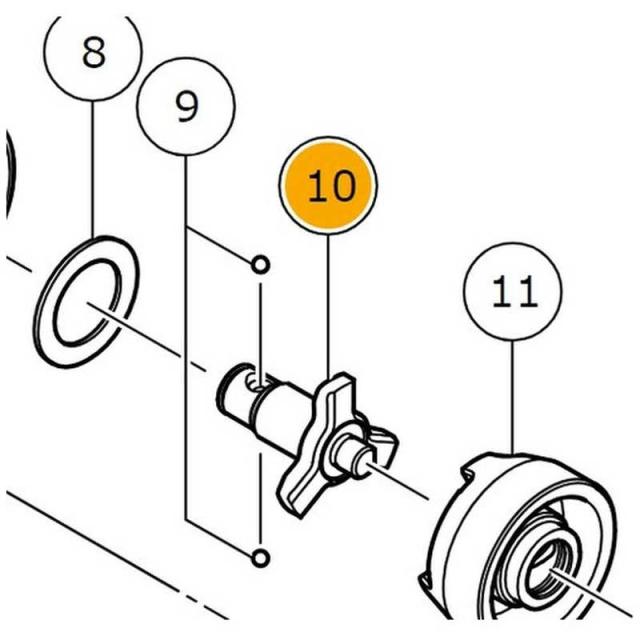 8
9
10
11