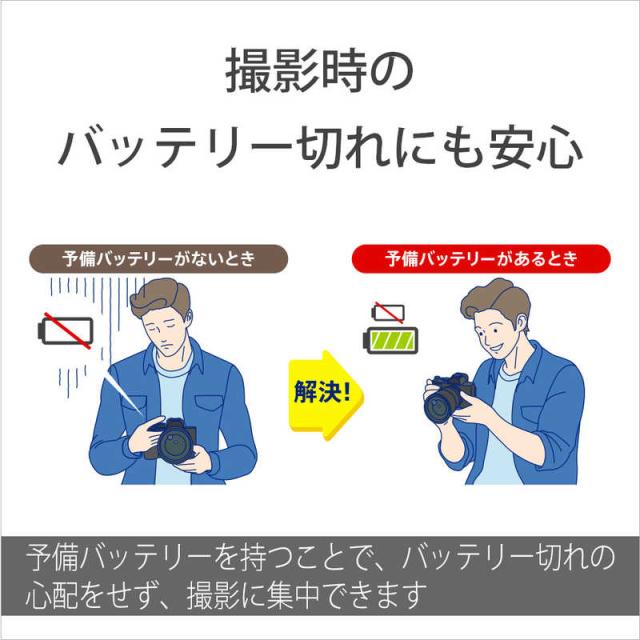 撮影時の
バッテリー切れにも安心

予備バッテリーがないとき

解決!

予備バッテリーがあるとき

予備バッテリーを持つことで、バッテリー切れの心配をせず、撮影に集中できます