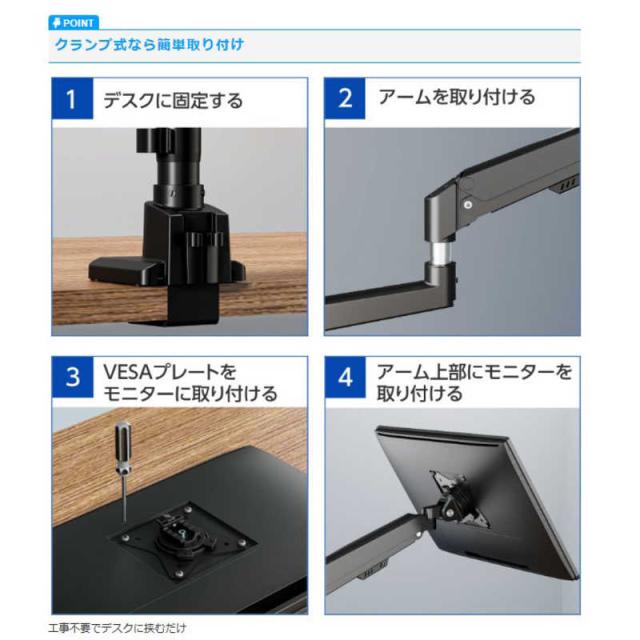 POINT

クランプ式なら簡単取り付け

1 デスクに固定する

2 アームを取り付ける

3 VESAプレートをモニターに取り付ける

4 アーム上部にモニターを取り付ける

工事不要でデスクに挟むだけ