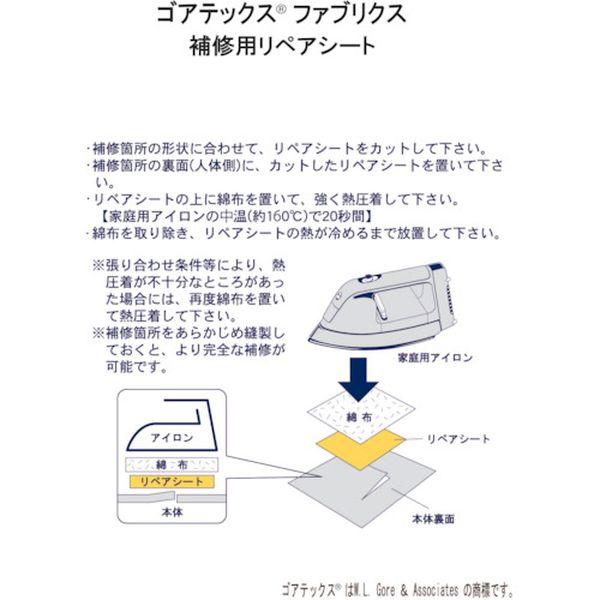 ゴアテックス® ファブリクス
補修用リペアシート

・補修箇所の形状に合わせて、リペアシートをカットして下さい。
・補修箇所の裏面(人体側)に、カットしたリペアシートを置いて下さい。
・リペアシートの上に綿布を置いて、強く熱圧着して下さい。
【家庭用アイロンの中温(約160℃)で20秒間】
・綿布を取り除き、リペアシートの熱が冷めるまで放置して下さい。

※張り合わせ条件等により、熱圧着が不十分なところがあった場合には、再度綿布を置いて熱圧着して下さい。
※補修箇所をあらかじめ縫製しておくと、より完全な補修が可能です。

家庭用アイロン

綿布

リペアシート

本体裏面

アイロン

綿布

リペアシート

本体

ゴアテックス® はW.L. Gore & Associates の商標です。