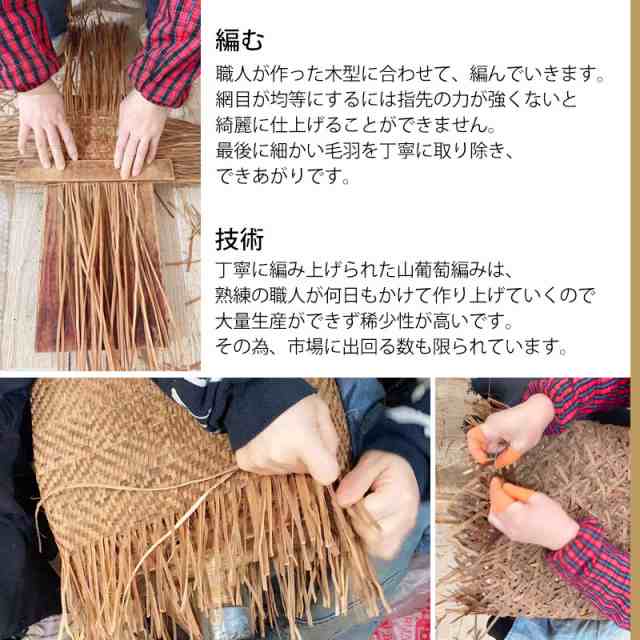 編む

職人が作った木型に合わせて、編んでいきます。
網目が均等にするには指先の力が強くないと
綺麗に仕上げることができません。
最後に細かい毛羽を丁寧に取り除き、
できあがりです。

技術

丁寧に編み上げられた山葡萄編みは、
熟練の職人が何日もかけて作り上げていくので
大量生産ができず稀少性が高いです。
その為、市場に出回る数も限られています。