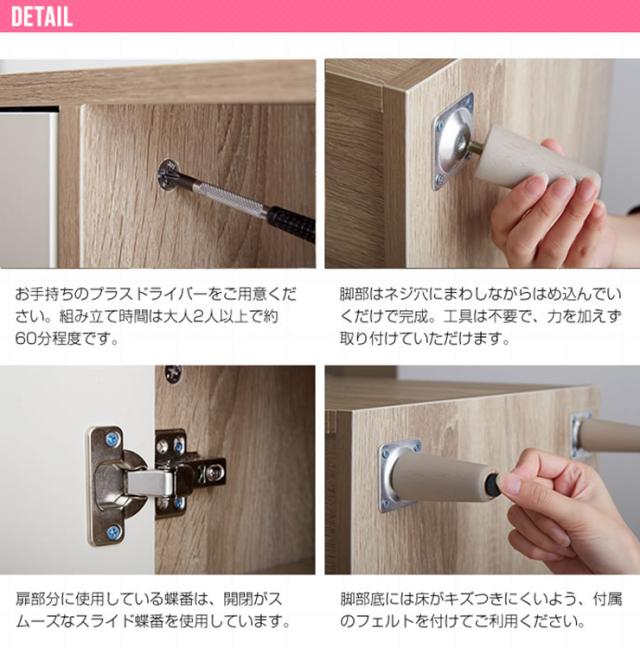 DETAIL

お手持ちのプラスドライバーをご用意ください。組み立て時間は大人2人以上で約60分程度です。

脚部はネジ穴にまわしながらはめ込んでいくだけで完成。工具は不要で、力を加えず取り付けていただけます。

扉部分に使用している蝶番は、開閉がスムーズなスライド蝶番を使用しています。

脚部底には床がキズつきにくいよう、付属のフェルトを付けてご利用ください。