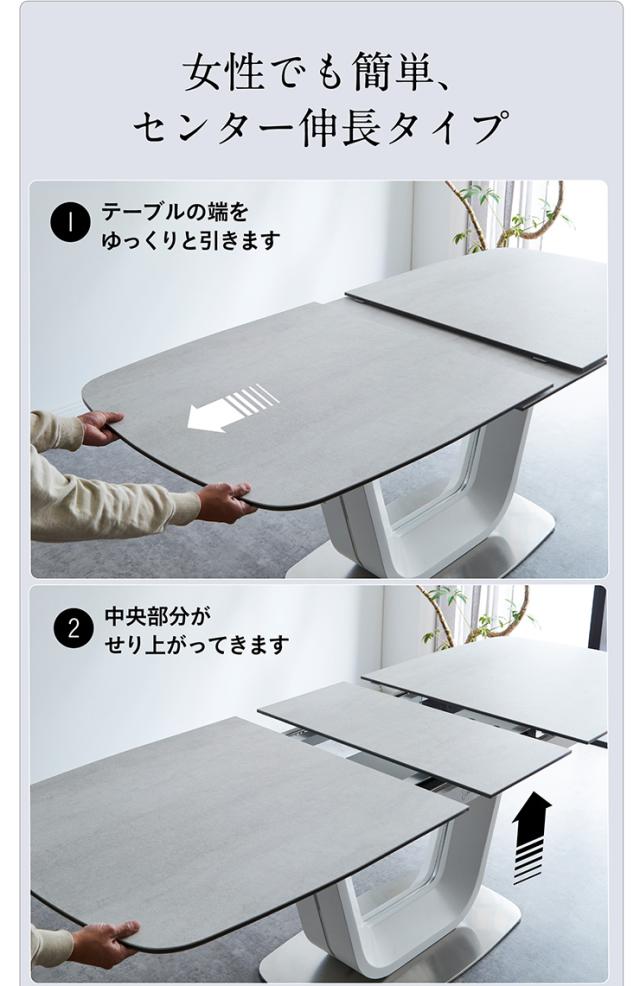 女性でも簡単、
センター伸長タイプ

1 テーブルの端を
ゆっくりと引きます

2 中央部分が
せり上がってきます