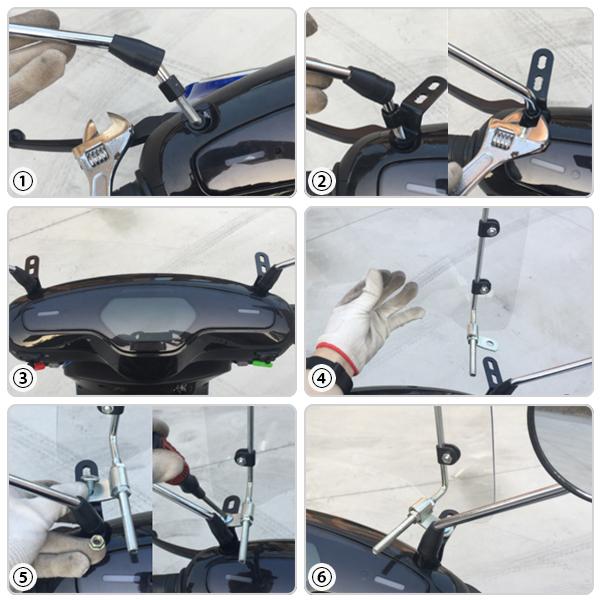 ①
②
③
④
⑤
⑥