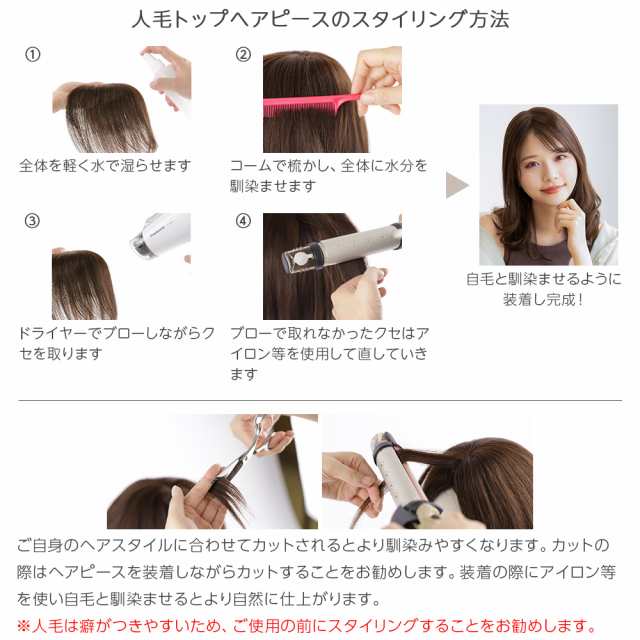 人毛トップヘアピースのスタイリング方法

①
全体を軽く水で湿らせます

②
コームで梳かし、全体に水分を馴染ませます

③
ドライヤーでブローしながらクセを取ります

④
ブローで取れなかったクセはアイロン等を使用して直していきます

自毛と馴染ませるように装着し完成！

ご自身のヘアスタイルに合わせてカットされるとより馴染みやすくなります。カットの際はヘアピースを装着しながらカットすることをお勧めします。装着の際にアイロン等を使い自毛と馴染ませるとより自然に仕上がります。
※人毛は癖がつきやすいため、ご使用の前にスタイリングすることをお勧めします。