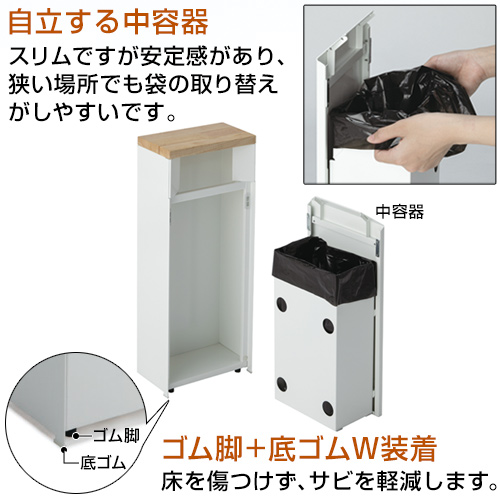 自立する中容器

スリムですが安定感があり、狭い場所でも袋の取り替えがしやすいです。

中容器

ゴム脚

底ゴム

ゴム脚+底ゴムW装着

床を傷つけず、サビを軽減します。