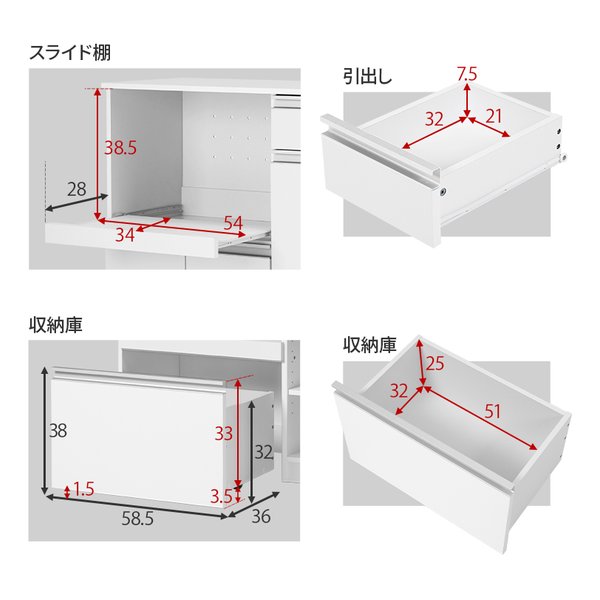 スライド棚

38.5
28
34
54

引出し

7.5
32
21

収納庫

38
33
32
1.5
3.5
58.5
36

収納庫

25
32
51