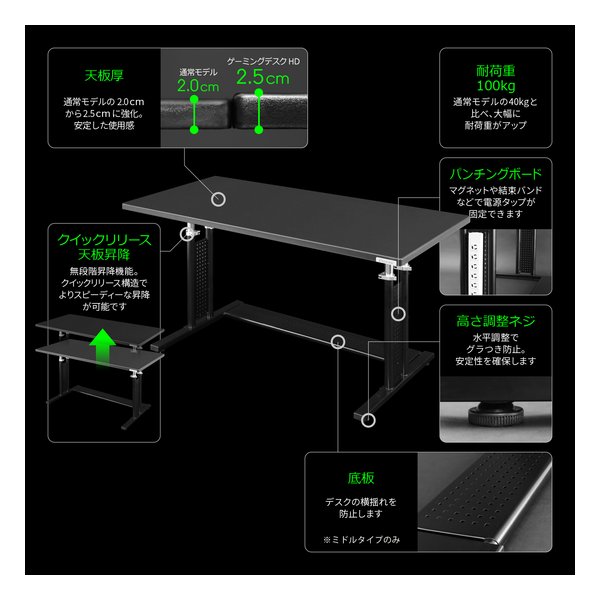 天板厚

通常モデルの 2.0cm から2.5cm に強化。安定した使用感

通常モデル
2.0cm

ゲーミングデスク HD
2.5cm

耐荷重
100kg

通常モデルの40kgと比べ、大幅に耐荷重がアップ

パンチングボード

マグネットや結束バンドなどで電源タップが固定できます

クイックリリース
天板昇降

無段階昇降機能。クイックリリース構造でよりスピーディーな昇降が可能です

高さ調整ネジ

水平調整でグラつき防止。安定性を確保します

底板

デスクの横揺れを防止します

※ミドルタイプのみ