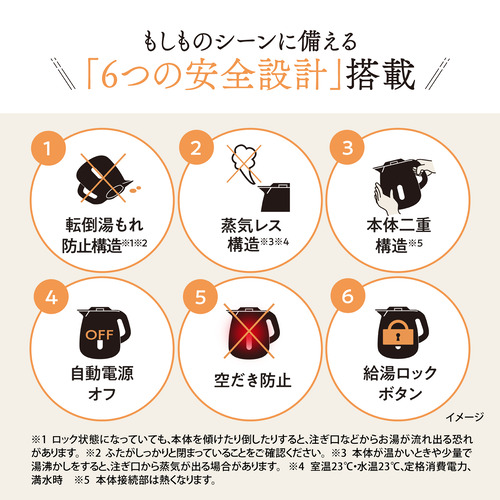 もしものシーンに備える
「6つの安全設計」搭載

1
転倒湯もれ防止構造※1※2

2
蒸気レス構造※3※4

3
本体二重構造※5

4
OFF
自動電源オフ

5
空だき防止

6
給湯ロックボタン

イメージ

※1 ロック状態になっていても、本体を傾けたり倒したりすると、注ぎ口などからお湯が流れ出る恐れがあります。※2 ふたがしっかりと閉まっていることをご確認ください。※3 本体が温かいときや少量で湯沸かしをすると、注ぎ口から蒸気が出る場合があります。※4 室温23℃・水温23℃、定格消費電力、満水時 ※5 本体接続部は熱くなります。