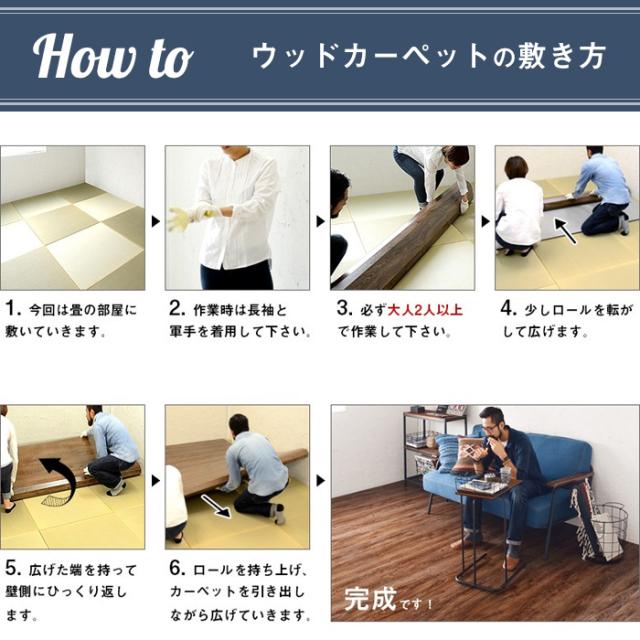 How to ウッドカーペットの敷き方

1. 今回は畳の部屋に敷いていきます。

2. 作業時は長袖と軍手を着用して下さい。

3. 必ず大人2人以上で作業して下さい。

4. 少しロールを転がして広げます。

5. 広げた端を持って壁側にひっくり返します。

6. ロールを持ち上げ、カーペットを引き出しながら広げていきます。

完成です！