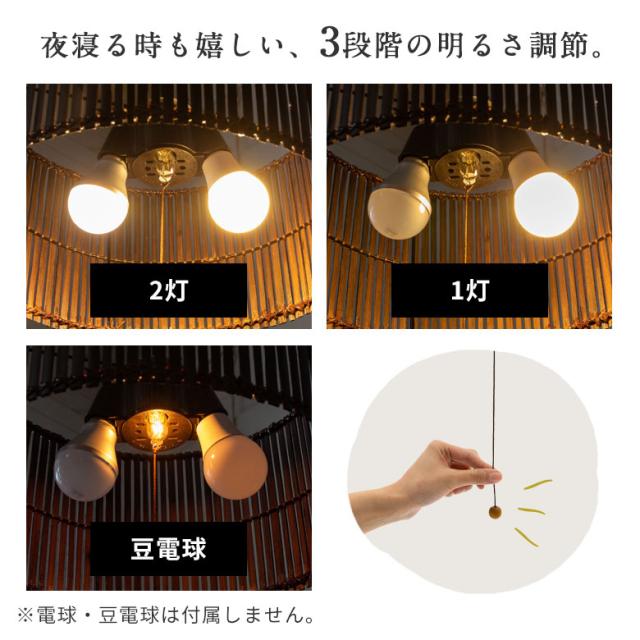 夜寝る時も嬉しい、3段階の明るさ調節。

2灯

1灯

豆電球

※電球・豆電球は付属しません。