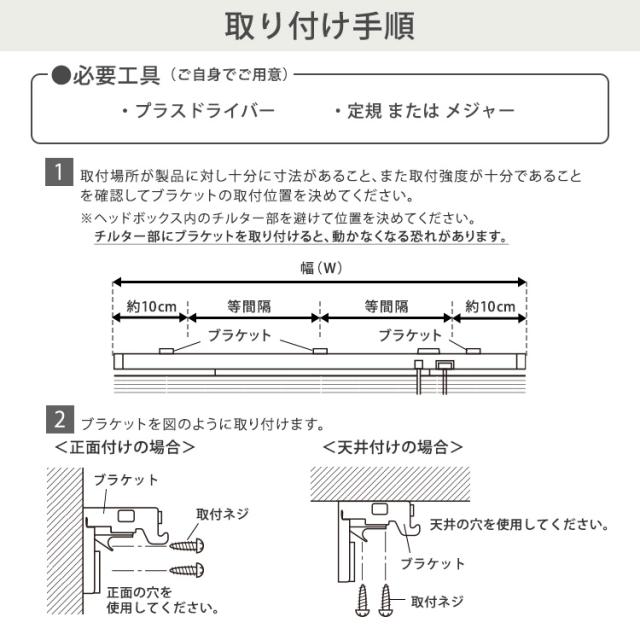 取り付け手順

●必要工具（ご自身でご用意）

・プラスドライバー　・定規 または メジャー

1 取付場所が製品に対し十分に寸法があること、また取付強度が十分であることを確認してブラケットの取付位置を決めてください。

※ヘッドボックス内のチルター部を避けて位置を決めてください。
チルター部にブラケットを取り付けると、動かなくなる恐れがあります。

幅（W）

約10cm　等間隔　等間隔　約10cm

ブラケット　ブラケット

2 ブラケットを図のように取り付けます。

＜正面付けの場合＞

ブラケット

取付ネジ

正面の穴を使用してください。

＜天井付けの場合＞

天井の穴を使用してください。

ブラケット

取付ネジ