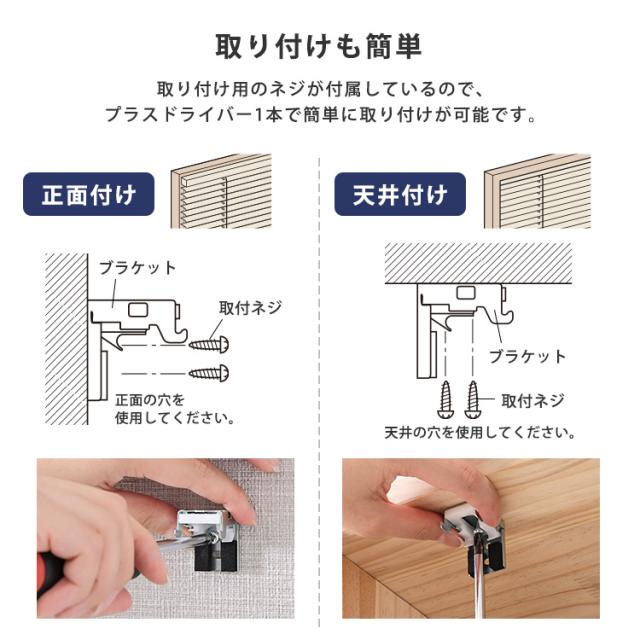 取り付けも簡単

取り付け用のネジが付属しているので、
プラスドライバー1本で簡単に取り付けが可能です。

正面付け

ブラケット

取付ネジ

正面の穴を
使用してください。

天井付け

ブラケット

取付ネジ

天井の穴を使用してください。