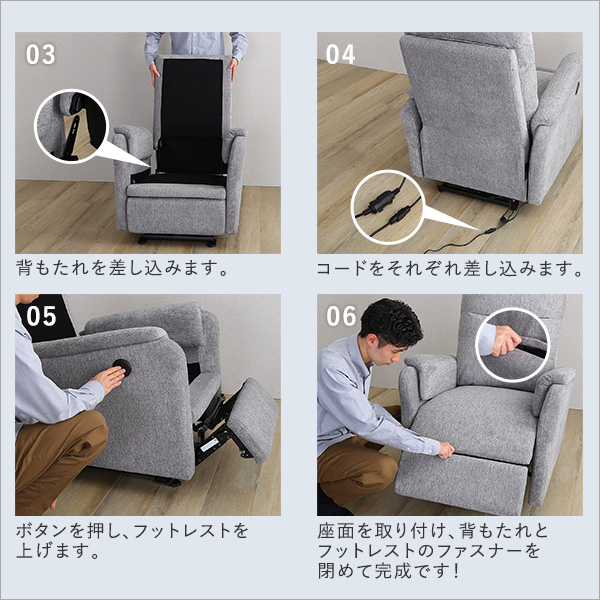 03

背もたれを差し込みます。

04

コードをそれぞれ差し込みます。

05

ボタンを押し、フットレストを上げます。

06

座面を取り付け、背もたれとフットレストのファスナーを閉めて完成です！