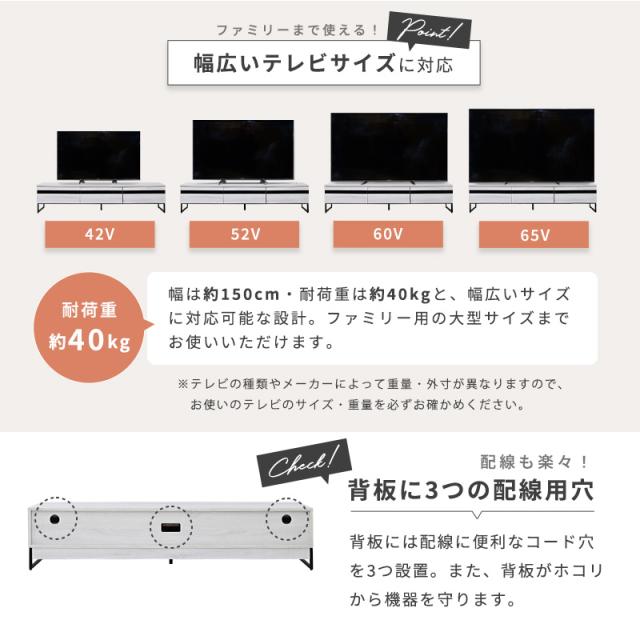 ファミリーまで使える！ Point!

幅広いテレビサイズに対応

42V

52V

60V

65V

耐荷重
約40kg

幅は約150cm・耐荷重は約40kgと、幅広いサイズに対応可能な設計。ファミリー用の大型サイズまでお使いいただけます。

※テレビの種類やメーカーによって重量・外寸が異なりますので、お使いのテレビのサイズ・重量を必ずお確かめください。

Check!

配線も楽々！

背板に3つの配線用穴

背板には配線に便利なコード穴を3つ設置。また、背板がホコリから機器を守ります。