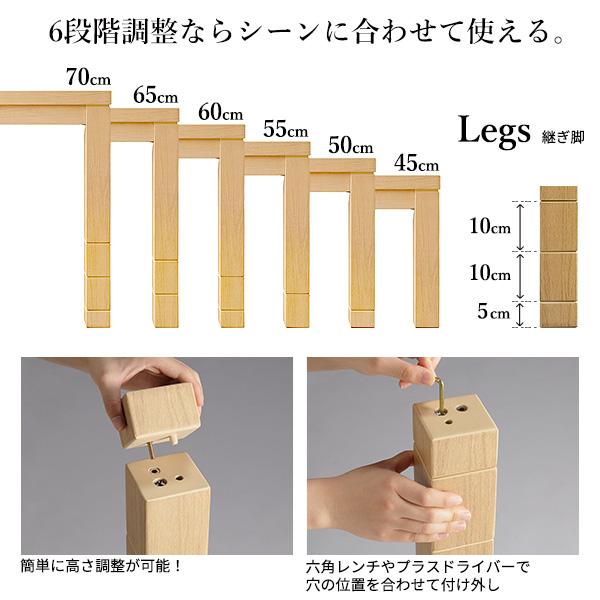 6段階調整ならシーンに合わせて使える。

70cm
65cm
60cm
55cm
50cm
45cm

Legs 継ぎ脚

10cm
10cm
5cm

簡単に高さ調整が可能！

六角レンチやプラスドライバーで穴の位置を合わせて付け外し