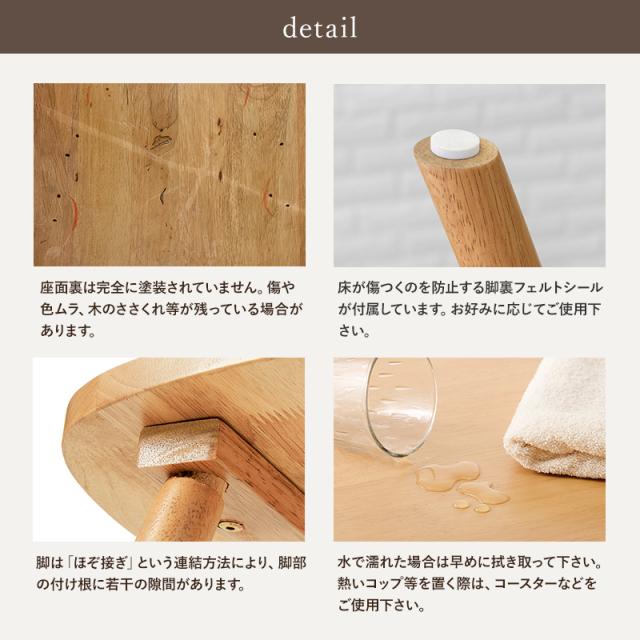 detail

座面裏は完全に塗装されていません。傷や色ムラ、木のささくれ等が残っている場合があります。

床が傷つくのを防止する脚裏フェルトシールが付属しています。お好みに応じてご使用下さい。

脚は「ほぞ接ぎ」という連結方法により、脚部の付け根に若干の隙間があります。

水で濡れた場合は早めに拭き取って下さい。熱いコップ等を置く際は、コースターなどをご使用下さい。