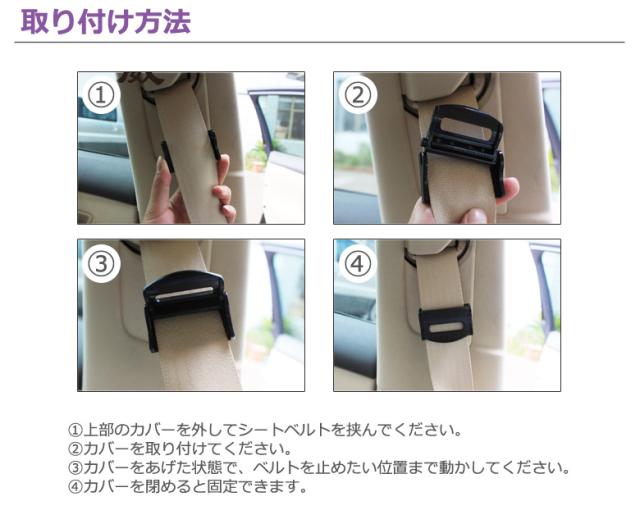 取り付け方法

①

②

③

④

①上部のカバーを外してシートベルトを挟んでください。
②カバーを取り付けてください。
③カバーをあげた状態で、ベルトを止めたい位置まで動かしてください。
④カバーを閉めると固定できます。