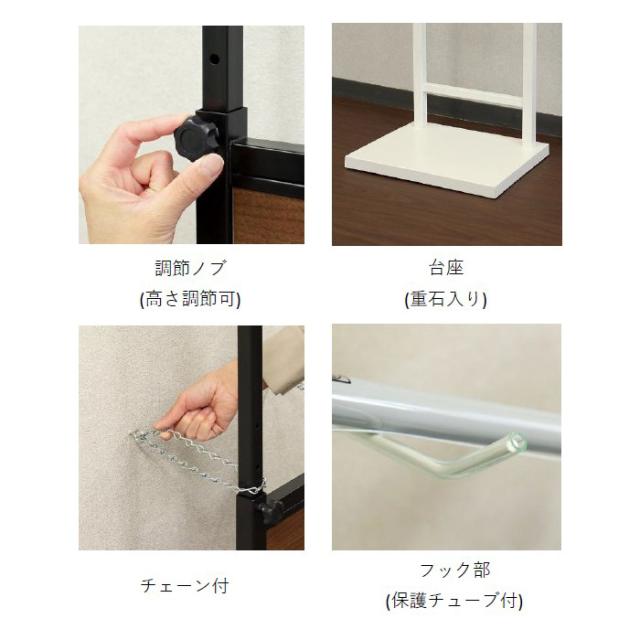 調節ノブ
(高さ調節可)

台座
(重石入り)

チェーン付

フック部
(保護チューブ付)