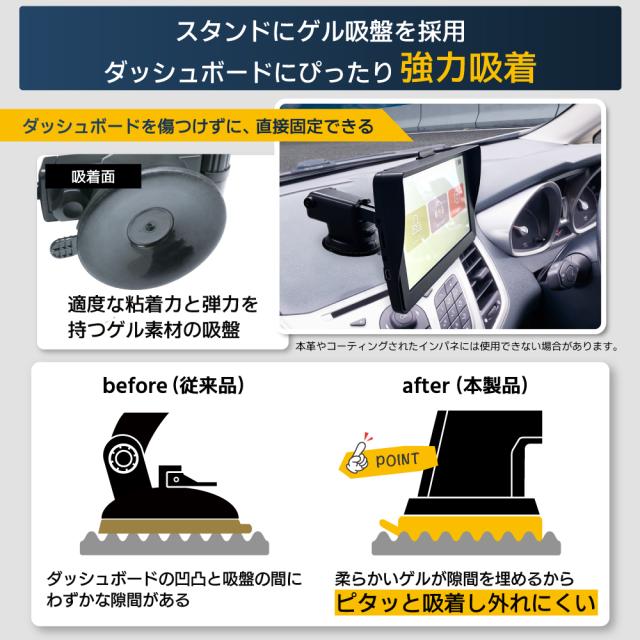 スタンドにゲル吸盤を採用
ダッシュボードにぴったり 強力吸着

ダッシュボードを傷つけずに、直接固定できる

吸着面

適度な粘着力と弾力を持つゲル素材の吸盤

本革やコーティングされたインパネには使用できない場合があります。

before（従来品）

ダッシュボードの凹凸と吸盤の間にわずかな隙間がある

after（本製品）

POINT

柔らかいゲルが隙間を埋めるから
ピタッと吸着し外れにくい