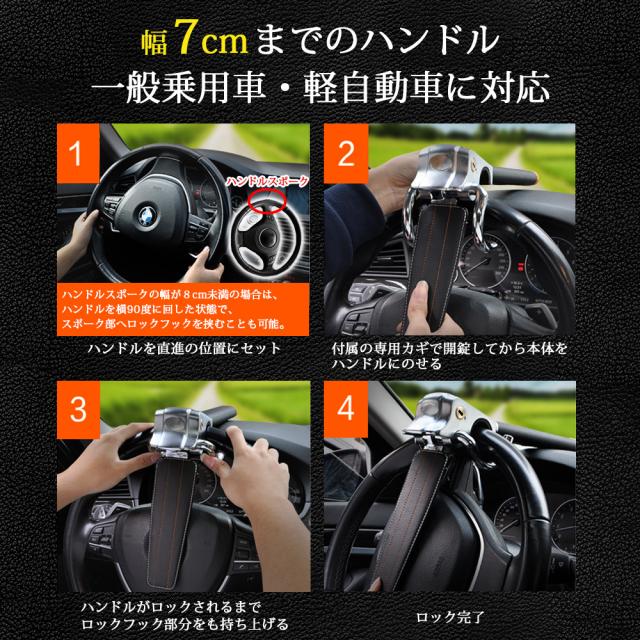 幅7cmまでのハンドル
一般乗用車・軽自動車に対応

1

ハンドルスポーク

ハンドルスポークの幅が8cm未満の場合は、ハンドルを横90度に回した状態で、スポーク部へロックフックを挟むことも可能。

ハンドルを直進の位置にセット

2

付属の専用カギで開錠してから本体をハンドルにのせる

3

ハンドルがロックされるまでロックフック部分をも持ち上げる

4

ロック完了