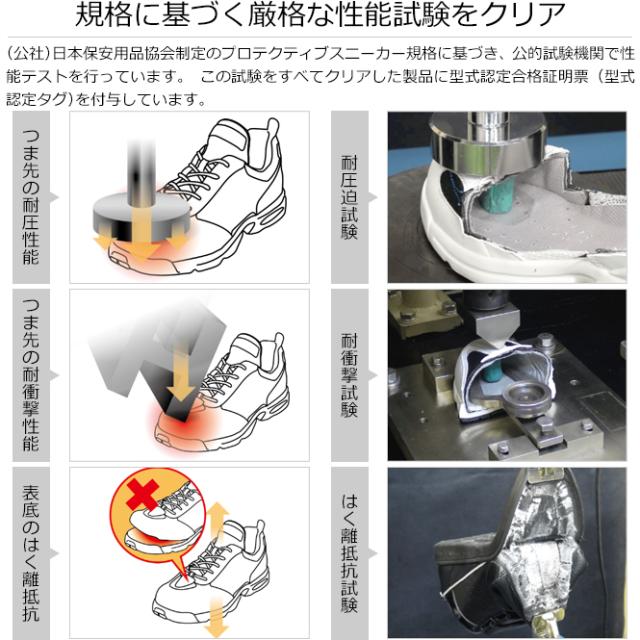 規格に基づく厳格な性能試験をクリア

(公社)日本保安用品協会制定のプロテクティブスニーカー規格に基づき、公的試験機関で性能テストを行っています。 この試験をすべてクリアした製品に型式認定合格証明票（型式認定タグ)を付与しています。

つま先の耐圧性能

耐圧迫試験

つま先の耐衝撃性能

耐衝撃試験

表底のはく離抵抗

はく離抵抗試験