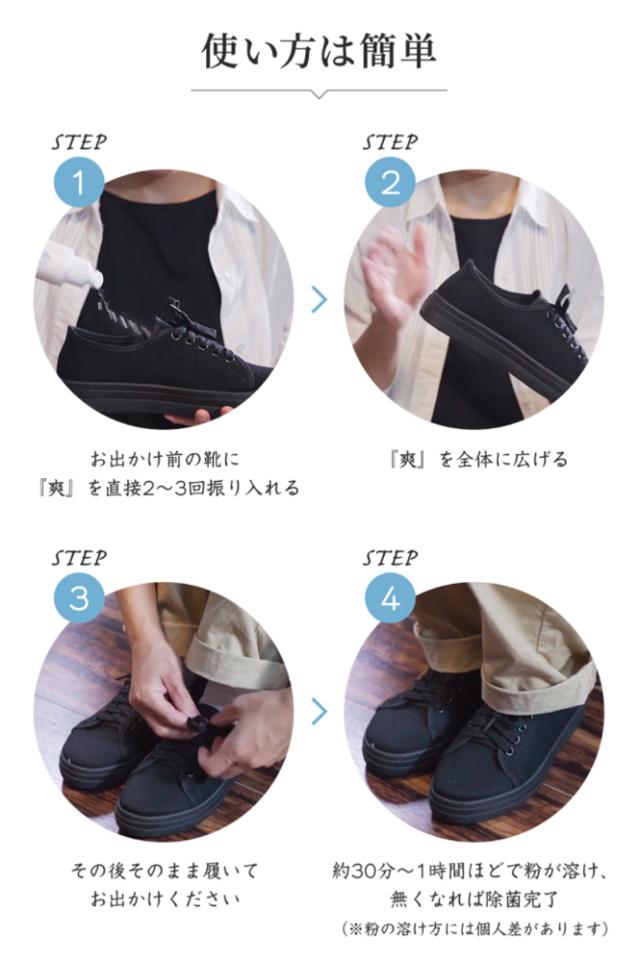 使い方は簡単

STEP
1

お出かけ前の靴に
『爽』を直接2〜3回振り入れる

STEP
2

『爽』を全体に広げる

STEP
3

その後そのまま履いて
お出かけください

STEP
4

約30分〜1時間ほどで粉が溶け、
無くなれば除菌完了
(※粉の溶け方には個人差があります)