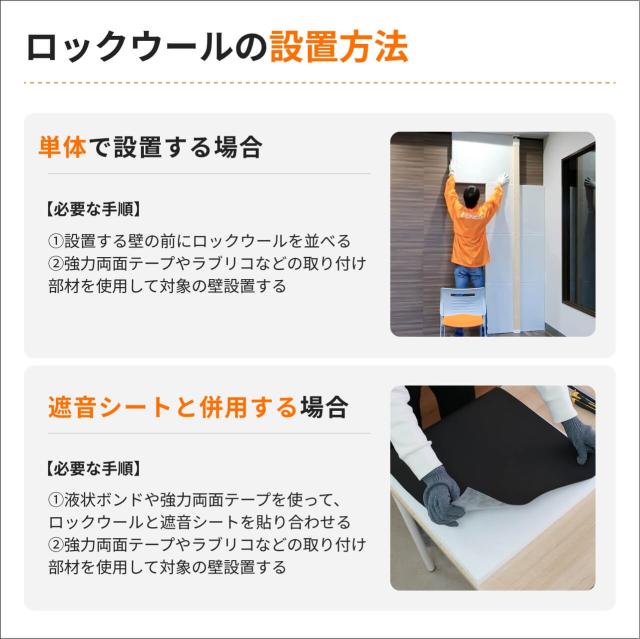 ロックウールの設置方法

単体で設置する場合

【必要な手順】

①設置する壁の前にロックウールを並べる
②強力両面テープやラブリコなどの取り付け部材を使用して対象の壁設置する

遮音シートと併用する場合

【必要な手順】

①液状ボンドや強力両面テープを使って、ロックウールと遮音シートを貼り合わせる
②強力両面テープやラブリコなどの取り付け部材を使用して対象の壁設置する