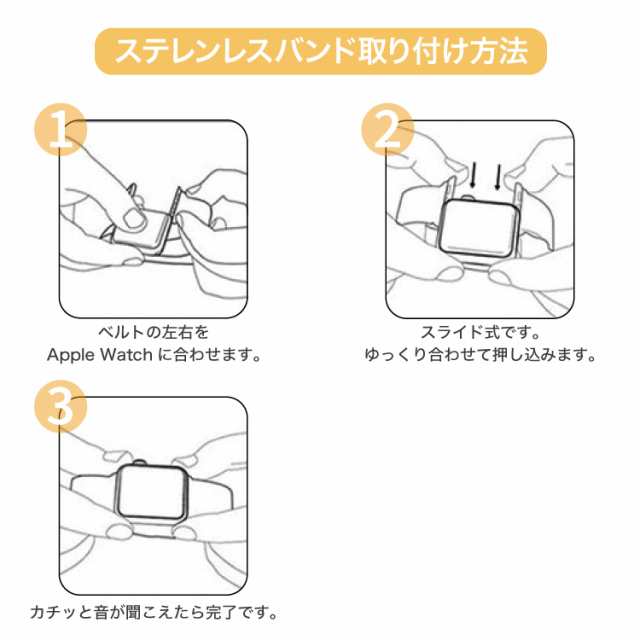 ステレンレスバンド取り付け方法

1

ベルトの左右を
Apple Watch に合わせます。

2

スライド式です。
ゆっくり合わせて押し込みます。

3

カチッと音が聞こえたら完了です。