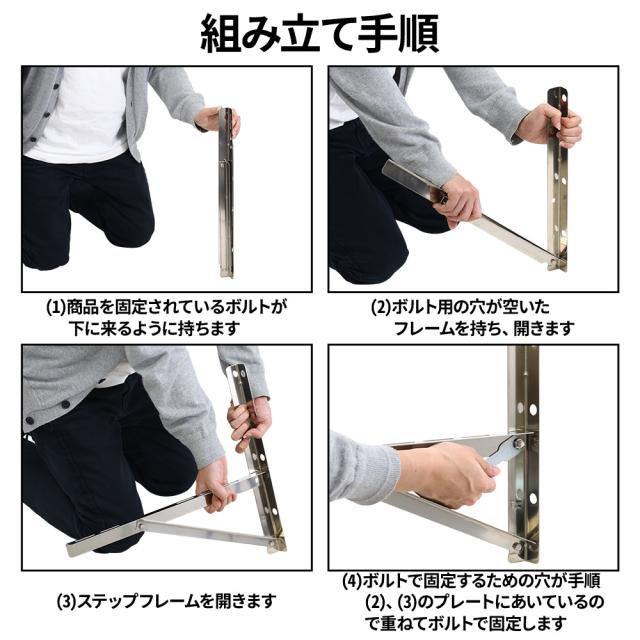 組み立て手順

(1)商品を固定されているボルトが下に来るように持ちます

(2)ボルト用の穴が空いたフレームを持ち、開きます

(3)ステップフレームを開きます

(4)ボルトで固定するための穴が手順(2)、(3)のプレートにあいているので重ねてボルトで固定します