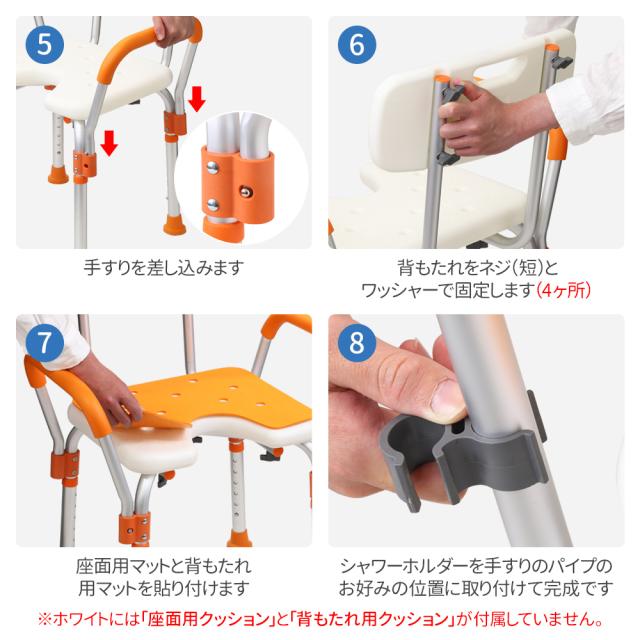 5

手すりを差し込みます

6

背もたれをネジ(短)とワッシャーで固定します(4ヶ所)

7

座面用マットと背もたれ用マットを貼り付けます

8

シャワーホルダーを手すりのパイプのお好みの位置に取り付けて完成です

※ホワイトには「座面用クッション」と「背もたれ用クッション」が付属していません。