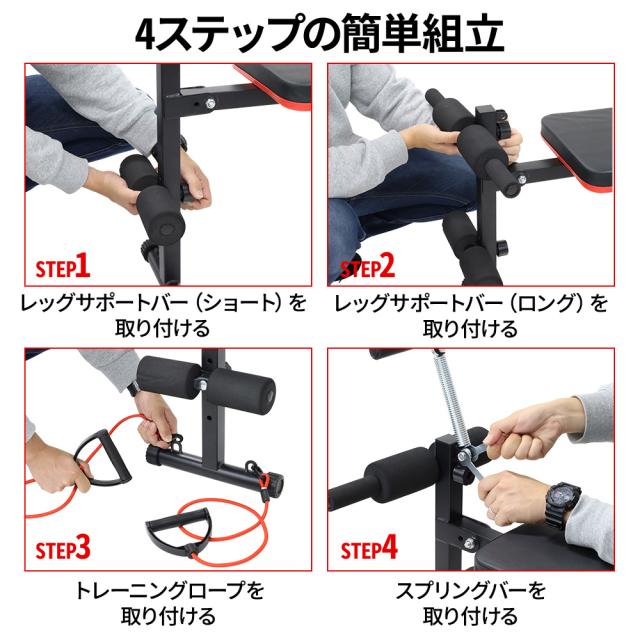 4ステップの簡単組立

STEP1
レッグサポートバー（ショート）を取り付ける

STEP2
レッグサポートバー（ロング）を取り付ける

STEP3
トレーニングロープを取り付ける

STEP4
スプリングバーを取り付ける