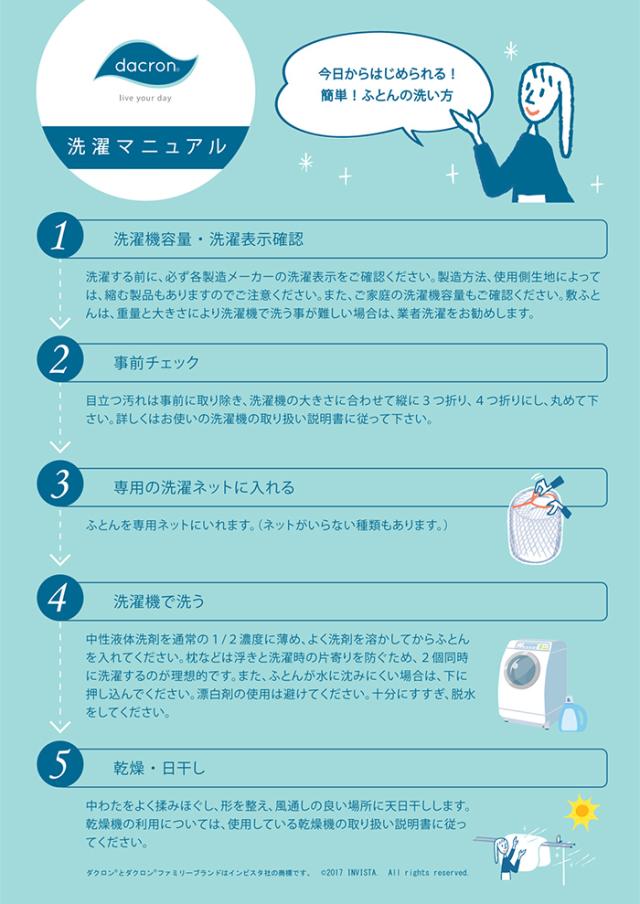 dacron®
live your day

洗濯マニュアル

今日からはじめられる！
簡単！ふとんの洗い方

1 洗濯機容量・洗濯表示確認

洗濯する前に、必ず各製造メーカーの洗濯表示をご確認ください。製造方法、使用側生地によっては、縮む製品もありますのでご注意ください。また、ご家庭の洗濯機容量もご確認ください。敷ふとんは、重量と大きさにより洗濯機で洗う事が難しい場合は、業者洗濯をお勧めします。

2 事前チェック

目立つ汚れは事前に取り除き、洗濯機の大きさに合わせて縦に３つ折り、４つ折りにし、丸めて下さい。詳しくはお使いの洗濯機の取り扱い説明書に従って下さい。

3 専用の洗濯ネットに入れる

ふとんを専用ネットにいれます。(ネットがいらない種類もあります。)

4 洗濯機で洗う

中性液体洗剤を通常の１/２濃度に薄め、よく洗剤を溶かしてからふとんを入れてください。枕などは浮きと洗濯時の片寄りを防ぐため、２個同時に洗濯するのが理想的です。また、ふとんが水に沈みにくい場合は、下に押し込んでください。漂白剤の使用は避けてください。十分にすすぎ、脱水をしてください。

5 乾燥・日干し

中わたをよく揉みほぐし、形を整え、風通しの良い場所に天日干しします。乾燥機の利用については、使用している乾燥機の取り扱い説明書に従ってください。

ダクロン®とダクロン®ファミリーブランドはインビスタ社の商標です。 ©2017 INVISTA. All rights reserved.