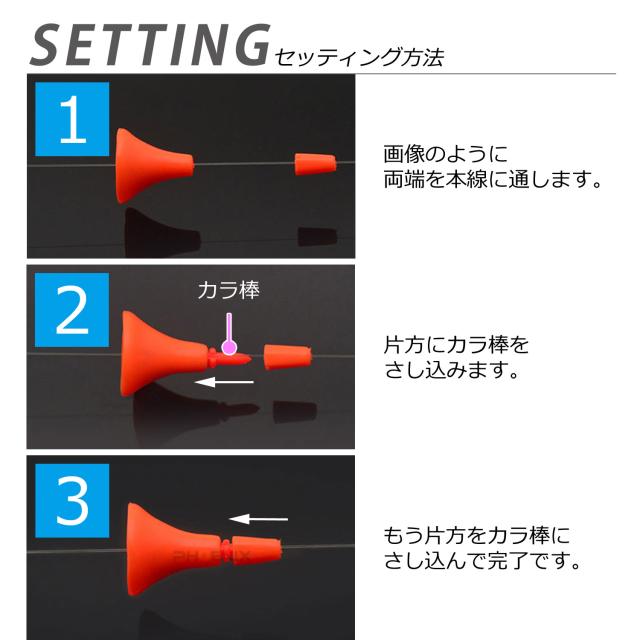 SETTING セッティング方法

1

画像のように
両端を本線に通します。

2

カラ棒

片方にカラ棒を
さし込みます。

3

PHOENIX

もう片方をカラ棒に
さし込んで完了です。