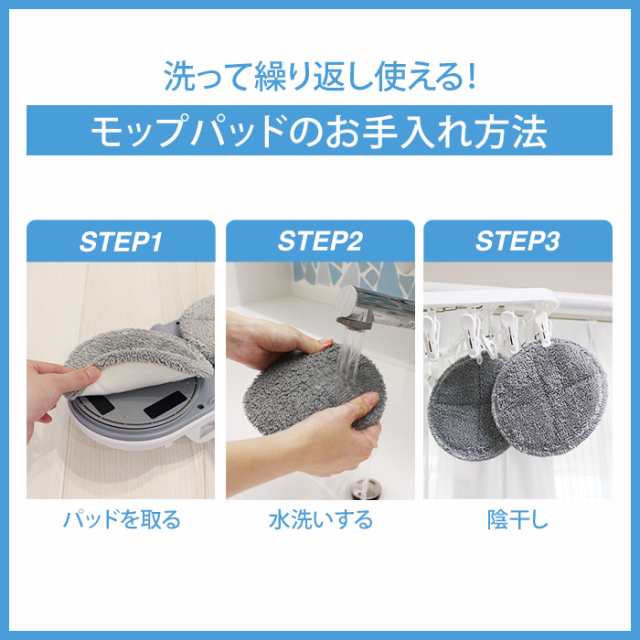 洗って繰り返し使える!

モップパッドのお手入れ方法

STEP1

パッドを取る

STEP2

水洗いする

STEP3

陰干し