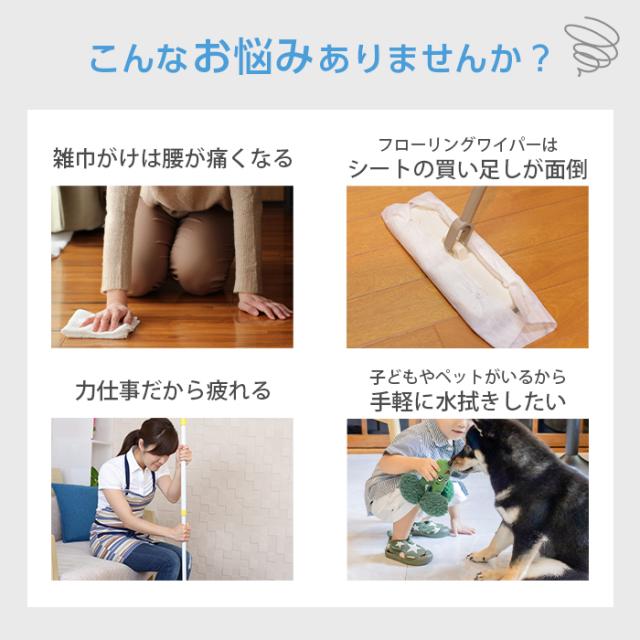 こんなお悩みありませんか？

雑巾がけは腰が痛くなる

フローリングワイパーは
シートの買い足しが面倒

力仕事だから疲れる

子どもやペットがいるから
手軽に水拭きしたい