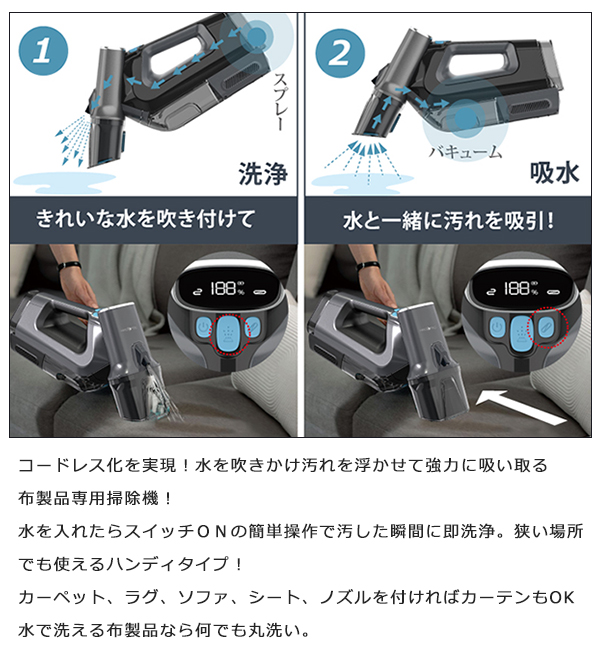 1

スプレー

洗浄

きれいな水を吹き付けて

188%

2

バキューム

吸水

水と一緒に汚れを吸引!

188%

コードレス化を実現！水を吹きかけ汚れを浮かせて強力に吸い取る布製品専用掃除機！

水を入れたらスイッチＯＮの簡単操作で汚した瞬間に即洗浄。狭い場所でも使えるハンディタイプ！

カーペット、ラグ、ソファ、シート、ノズルを付ければカーテンもOK 水で洗える布製品なら何でも丸洗い。