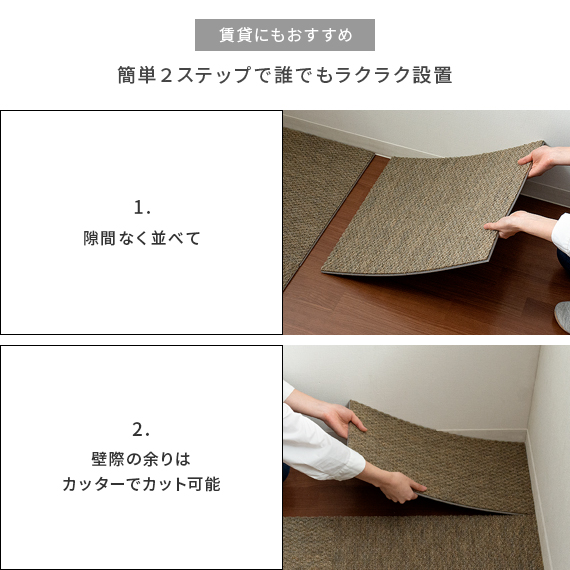 賃貸にもおすすめ

簡単２ステップで誰でもラクラク設置

1.

隙間なく並べて

2.

壁際の余りは
カッターでカット可能